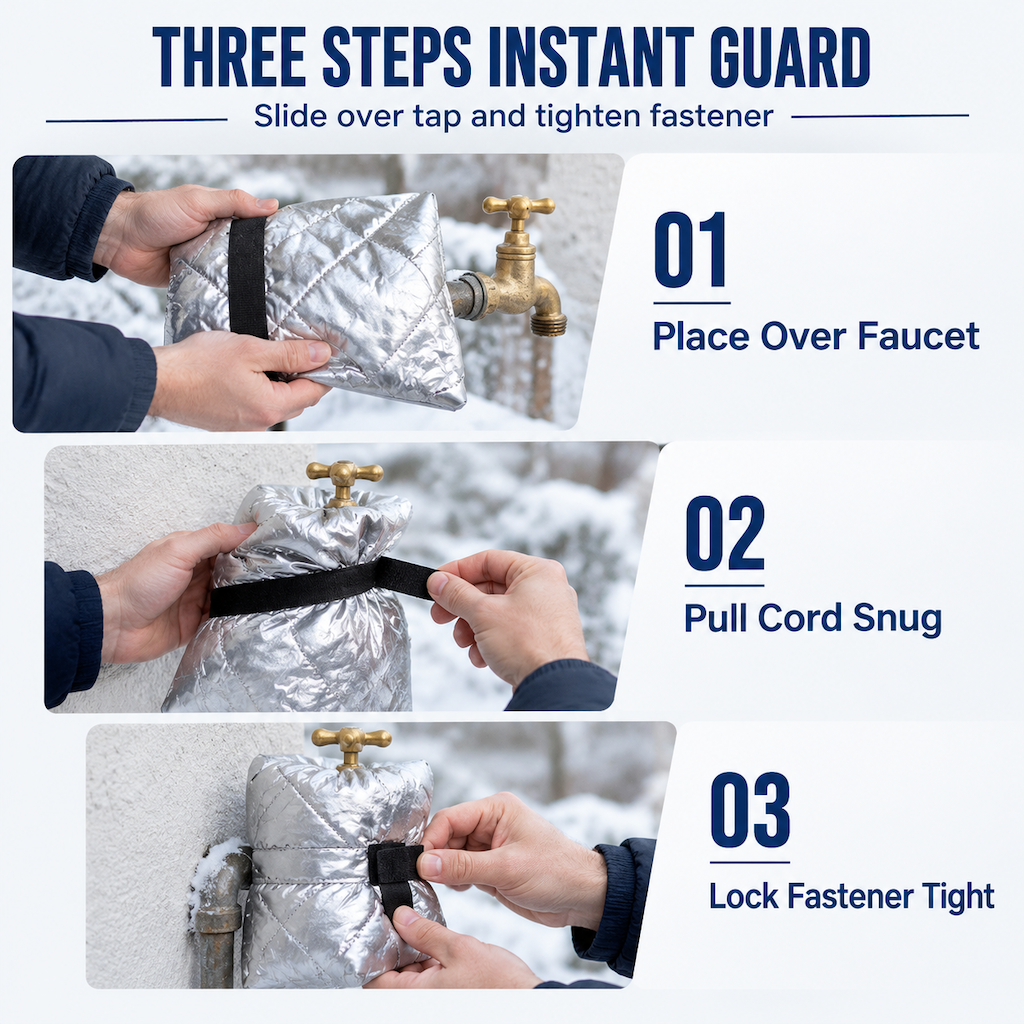 THREE STEPS INSTANT GUARD

Slide over tap and tighten fastener

01

Place Over Faucet

02

Pull Cord Snug

03

Lock Fastener Tight