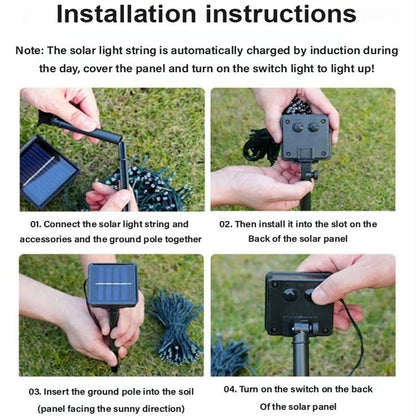 Installation instructions

Note: The solar light string is automatically charged by induction during the day, cover the panel and turn on the switch light to light up!

01. Connect the solar light string and accessories and the ground pole together

02. Then install it into the slot on the Back of the solar panel

03. Insert the ground pole into the soil (panel facing the sunny direction)

04. Turn on the switch on the back Of the solar panel