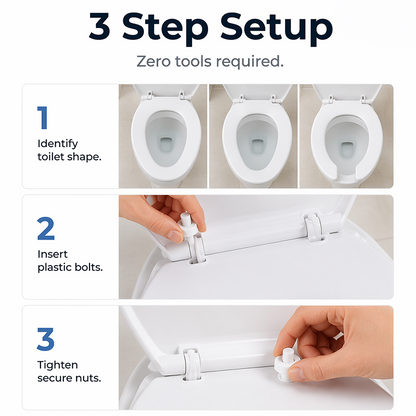 3 Step Setup

Zero tools required.

1

Identify toilet shape.

2

Insert plastic bolts.

3

Tighten secure nuts.