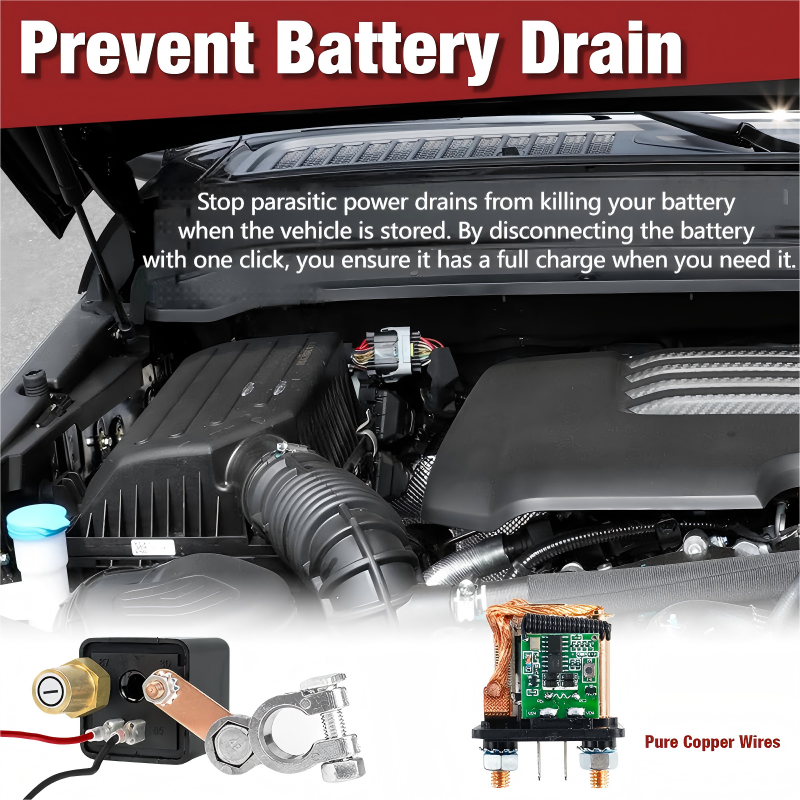 Prevent Battery Drain

Stop parasitic power drains from killing your battery when the vehicle is stored. By disconnecting the battery with one click, you ensure it has a full charge when you need it.

Pure Copper Wires